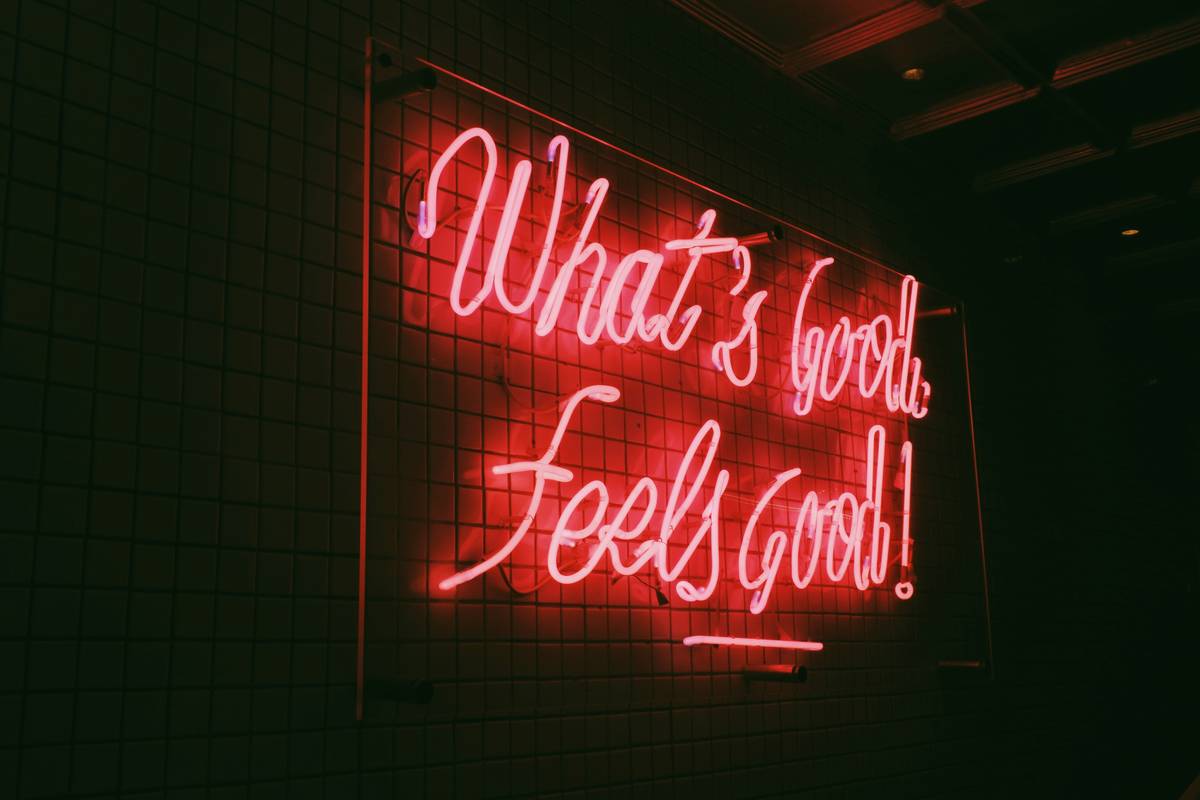 What's good, feels good!